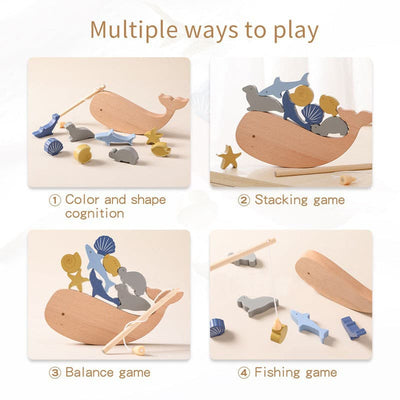 Multiple ways to play

① Color and shape cognition

② Stacking game

③ Balance game

④ Fishing game